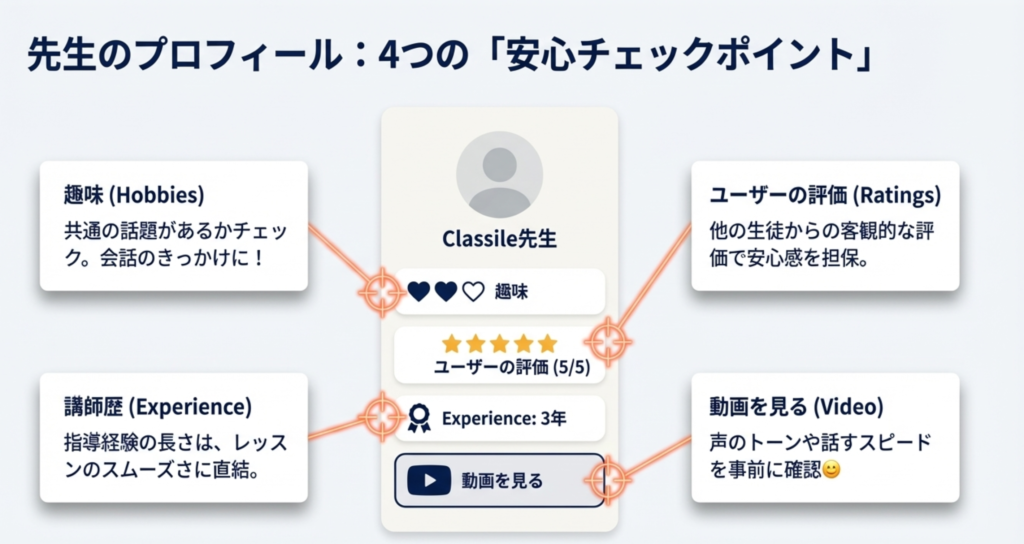 先生のプロフィール：4つの「安心チェックポイント」

趣味 (Hobbies)
共通の話題があるかチェック。会話のきっかけに！

講師歴 (Experience)
指導経験の長さは、レッスンのスムーズさに直結。

Classile先生

趣味

ユーザーの評価 (5/5)

Experience: 3年

動画を見る

ユーザーの評価 (Ratings)
他の生徒からの客観的な評価で安心感を担保。

動画を見る (Video)
声のトーンや話すスピードを事前に確認😊